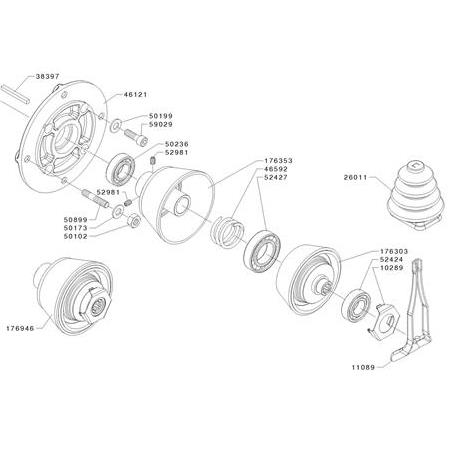 38397
46121
50199
59029
50236
52981
176353
46592
52427
26011
52981
50899
50173
50102
176303
52424
10289
176946
11089